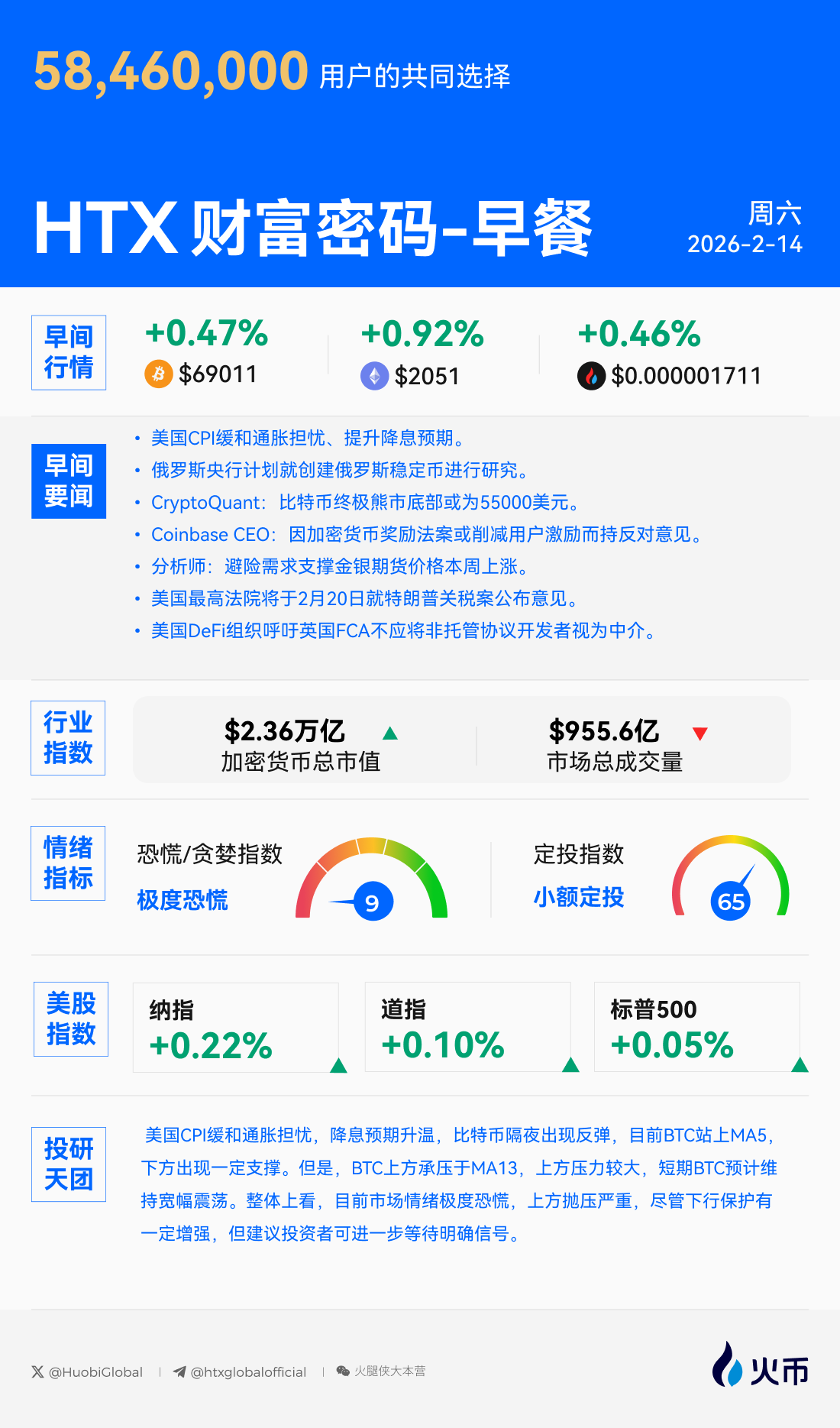 58,460,000 用户的共同选择

HTX 财富密码-早餐

周六
2026-2-14

早间行情

+0.47%
$69011

+0.92%
$2051

+0.46%
$0.000001711

早间要闻

• 美国CPI缓和通胀担忧、提升降息预期。
• 俄罗斯央行计划就创建俄罗斯稳定币进行研究。
• CryptoQuant：比特币终极熊市底部或为55000美元。
• Coinbase CEO：因加密货币奖励法案或削减用户激励而持反对意见。
• 分析师：避险需求支撑金银期货价格本周上涨。
• 美国最高法院将于2月20日就特朗普关税案公布意见。
• 美国DeFi组织呼吁英国FCA不应将非托管协议开发者视为中介。

行业指数

$2.36万亿
加密货币总市值

$955.6亿
市场总成交量

情绪指标

恐慌/贪婪指数
极度恐慌
9

定投指数
小额定投
65

美股指数

纳指
+0.22%

道指
+0.10%

标普500
+0.05%

投研天团

美国CPI缓和通胀担忧，降息预期升温，比特币隔夜出现反弹，目前BTC站上MA5，下方出现一定支撑。但是，BTC上方承压于MA13，上方压力较大，短期BTC预计维持宽幅震荡。整体上看，目前市场情绪极度恐慌，上方抛压严重，尽管下行保护有一定增强，但建议投资者可进一步等待明确信号。

@HuobiGlobal | @htxglobalofficial | 火腿侠大本营

火币